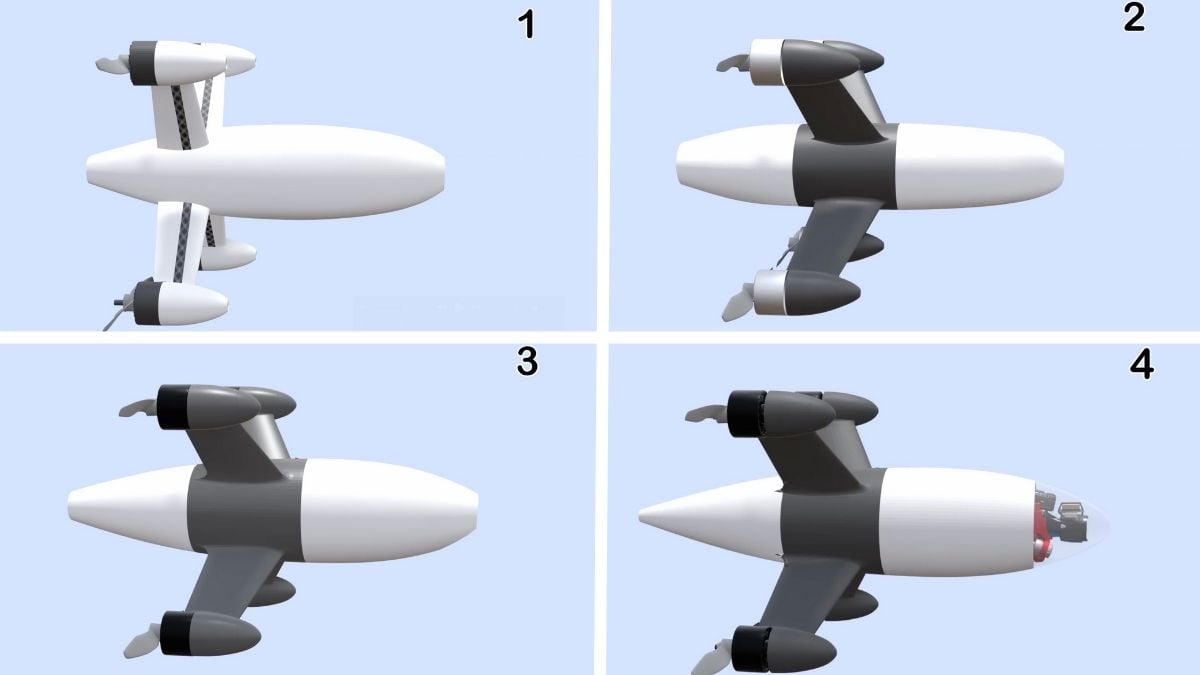 1

2

3

4